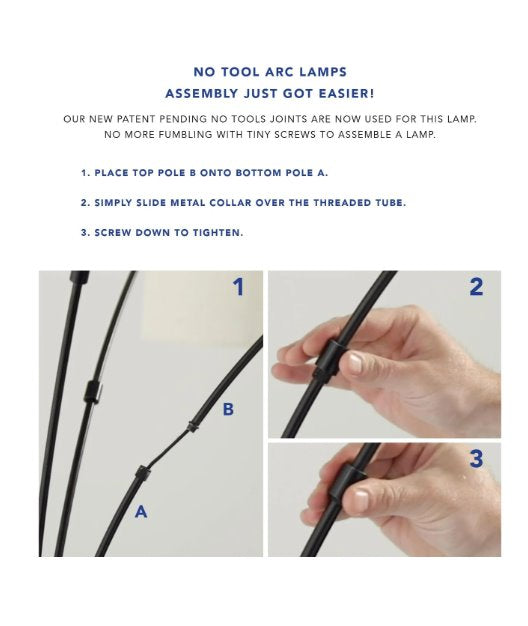 NO TOOL ARC LAMPS
ASSEMBLY JUST GOT EASIER!

OUR NEW PATENT PENDING NO TOOLS JOINTS ARE NOW USED FOR THIS LAMP. NO MORE FUMBLING WITH TINY SCREWS TO ASSEMBLE A LAMP.

1. PLACE TOP POLE B ONTO BOTTOM POLE A.

2. SIMPLY SLIDE METAL COLLAR OVER THE THREADED TUBE.

3. SCREW DOWN TO TIGHTEN.

1

B

A

2

3